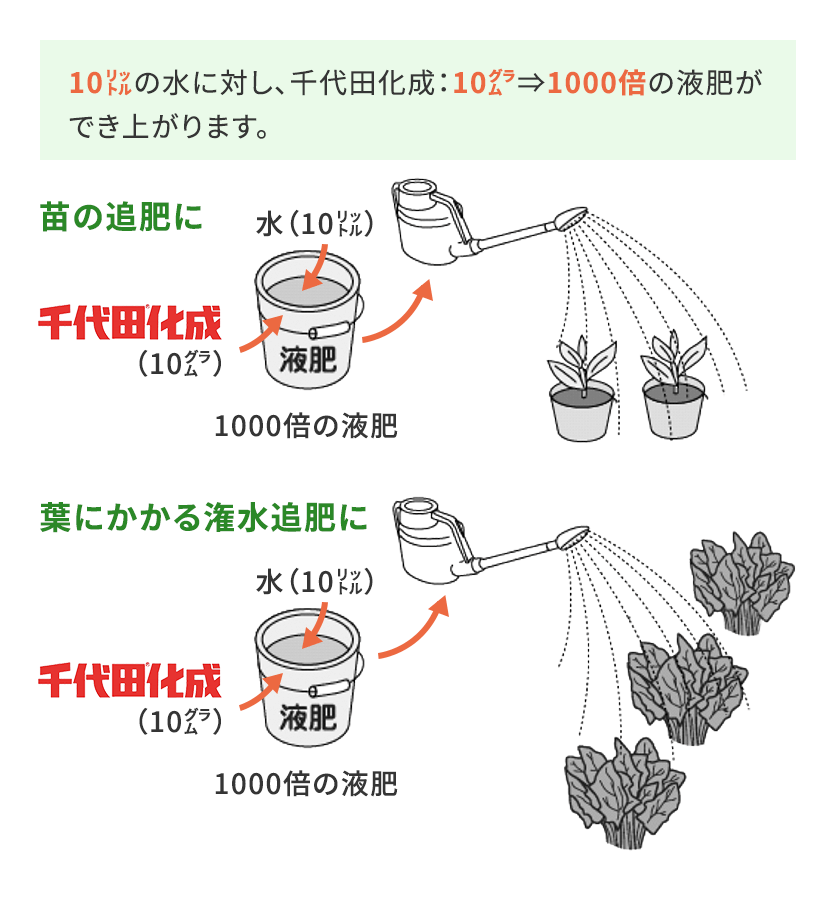 10リットルの水に対し、千代田化成：10グラム⇒1000倍の液肥ができ上がります。

苗の追肥に

水（10リットル）

千代田化成
（10グラム）

液肥

1000倍の液肥

葉にかかる潅水追肥に

水（10リットル）

千代田化成
（10グラム）

液肥

1000倍の液肥